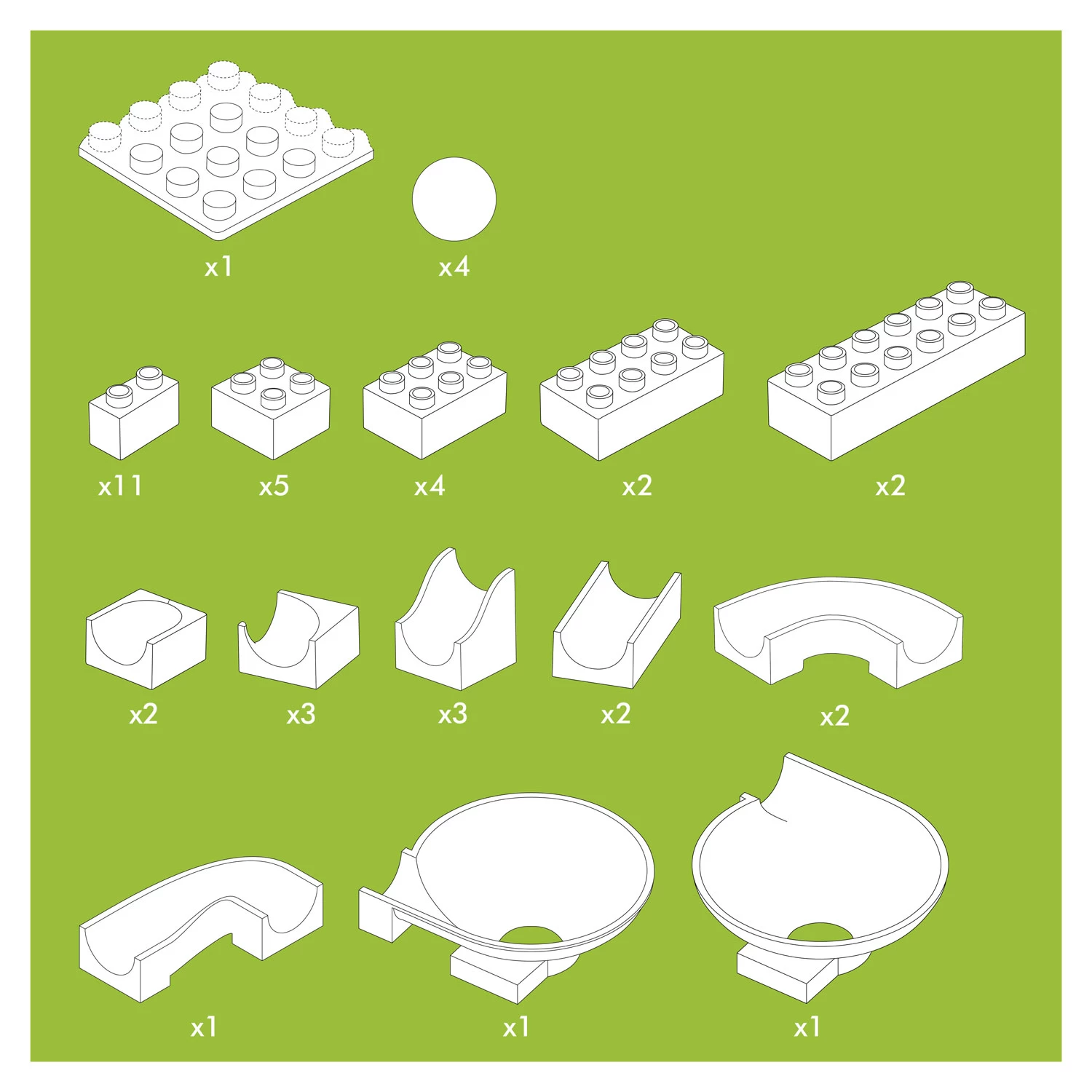 x1 x4

x11 x5 x4 x2 x2

x2 x3 x3 x2 x2

x1 x1 x1