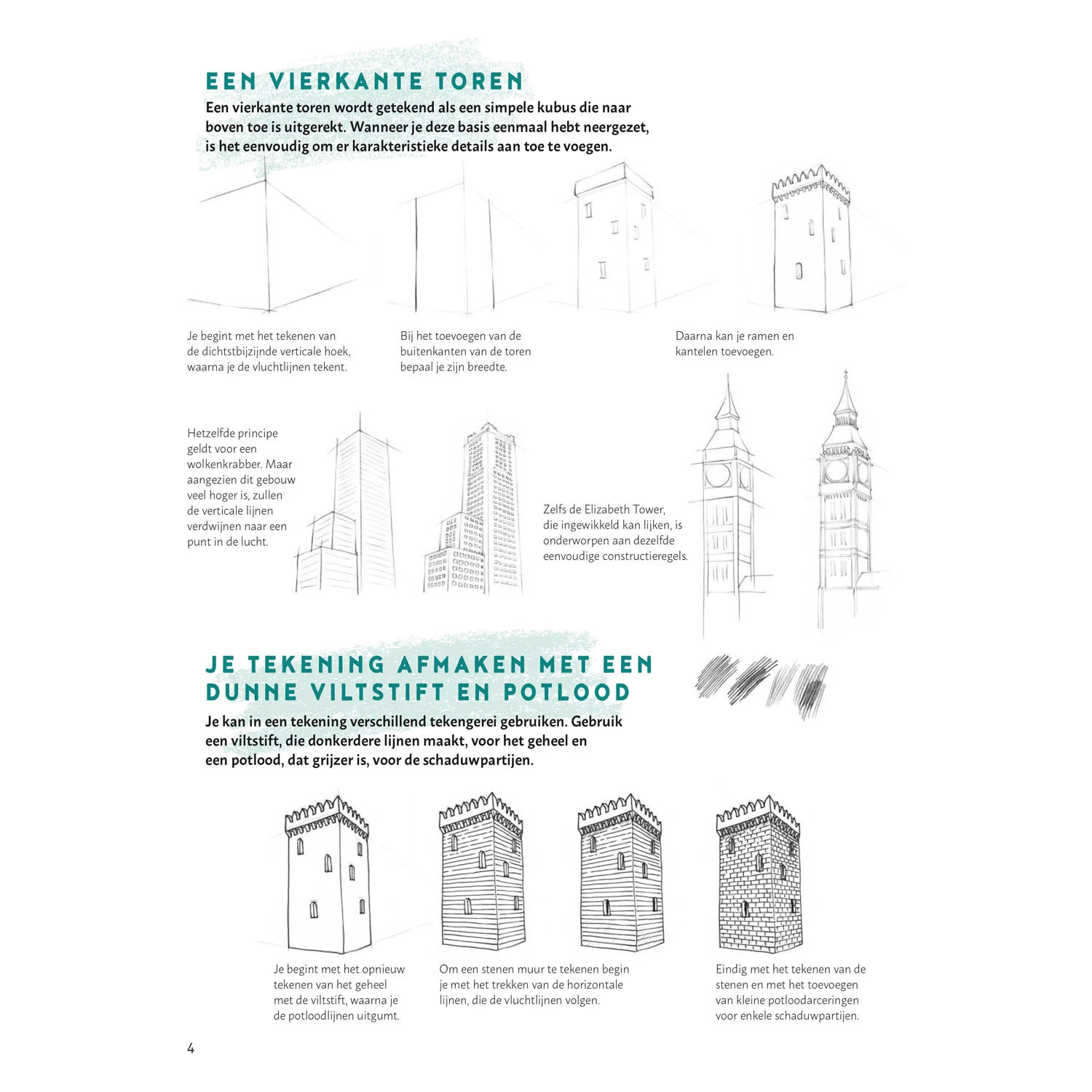 EEN VIERKANTE TOREN

Een vierkante toren wordt getekend als een simpele kubus die naar boven toe is uitgerekt. Wanneer je deze basis eenmaal hebt neergezet, is het eenvoudig om er karakteristieke details aan toe te voegen.

Je begint met het tekenen van de dichtstbijzijnde verticale hoek, waarna je de vluchtlijnen tekent.

Bij het toevoegen van de buitenkanten van de toren bepaal je zijn breedte.

Daarna kan je ramen en kantelen toevoegen.

Hetzelfde principe geldt voor een wolkenkrabber. Maar aangezien dit gebouw veel hoger is, zullen de verticale lijnen verdwijnen naar een punt in de lucht.

Zelfs de Elizabeth Tower, die ingewikkeld kan lijken, is onderworpen aan dezelfde eenvoudige constructieregels.

JE TEKENING AFMAKEN MET EEN DUNNE VILTSTIFT EN POTLOOD

Je kan in een tekening verschillend tekengerei gebruiken. Gebruik een viltstift, die donkerdere lijnen maakt, voor het geheel en een potlood, dat grijzer is, voor de schaduwpartijen.

Je begint met het opnieuw tekenen van het geheel met de viltstift, waarna je de potloodlijnen uitgumt.

Om een stenen muur te tekenen begin je met het trekken van de horizontale lijnen, die de vluchtlijnen volgen.

Eindig met het tekenen van de stenen en met het toevoegen van kleine potloodarceringen voor enkele schaduwpartijen.

4