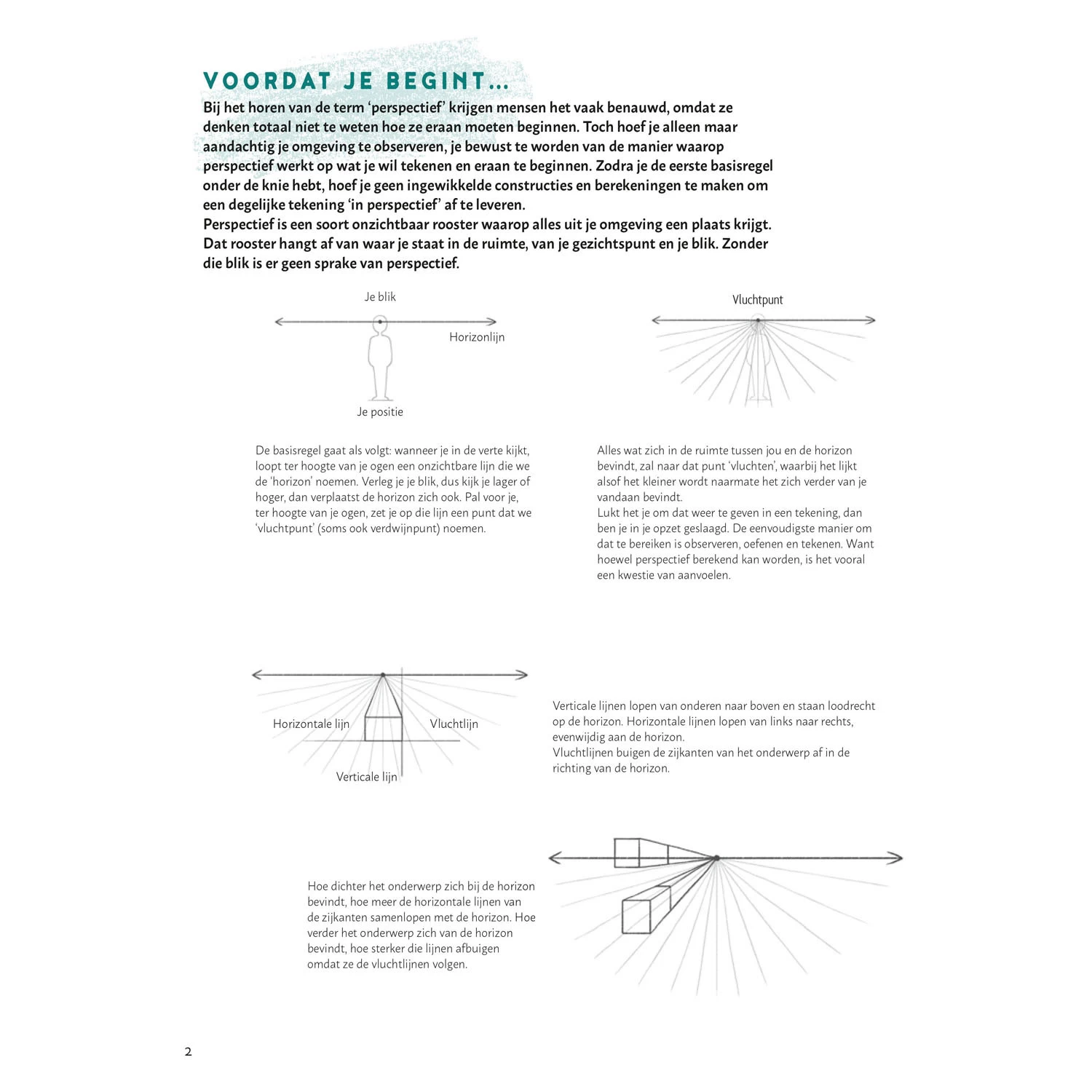 VOORDAT JE BEGINT...

Bij het horen van de term ‘perspectief’ krijgen mensen het vaak benauwd, omdat ze denken totaal niet te weten hoe ze eraan moeten beginnen. Toch hoef je alleen maar aandachtig je omgeving te observeren, je bewust te worden van de manier waarop perspectief werkt op wat je wil tekenen en eraan te beginnen. Zodra je de eerste basisregel onder de knie hebt, hoef je geen ingewikkelde constructies en berekeningen te maken om een degelijke tekening ‘in perspectief’ af te leveren.
Perspectief is een soort onzichtbaar rooster waarop alles uit je omgeving een plaats krijgt. Dat rooster hangt af van waar je staat in de ruimte, van je gezichtspunt en je blik. Zonder die blik is er geen sprake van perspectief.

Je blik

Horizonlijn

Je positie

Vluchtpunt

De basisregel gaat als volgt: wanneer je in de verte kijkt, loopt ter hoogte van je ogen een onzichtbare lijn die we de ‘horizon’ noemen. Verleg je je blik, dus kijk je lager of hoger, dan verplaatst de horizon zich ook. Pal voor je, ter hoogte van je ogen, zet je op die lijn een punt dat we ‘vluchtpunt’ (soms ook verdwijnpunt) noemen.

Alles wat zich in de ruimte tussen jou en de horizon bevindt, zal naar dat punt ‘vluchten’, waarbij het lijkt alsof het kleiner wordt naarmate het zich verder van je vandaan bevindt.
Lukt het je om dat weer te geven in een tekening, dan ben je in je opzet geslaagd. De eenvoudigste manier om dat te bereiken is observeren, oefenen en tekenen. Want hoewel perspectief berekend kan worden, is het vooral een kwestie van aanvoelen.

Horizontale lijn

Vluchtlijn

Verticale lijn

Verticale lijnen lopen van onderen naar boven en staan loodrecht op de horizon. Horizontale lijnen lopen van links naar rechts, evenwijdig aan de horizon.
Vluchtlijnen buigen de zijkanten van het onderwerp af in de richting van de horizon.

Hoe dichter het onderwerp zich bij de horizon bevindt, hoe meer de horizontale lijnen van de zijkanten samenlopen met de horizon. Hoe verder het onderwerp zich van de horizon bevindt, hoe sterker die lijnen afbuigen omdat ze de vluchtlijnen volgen.

2